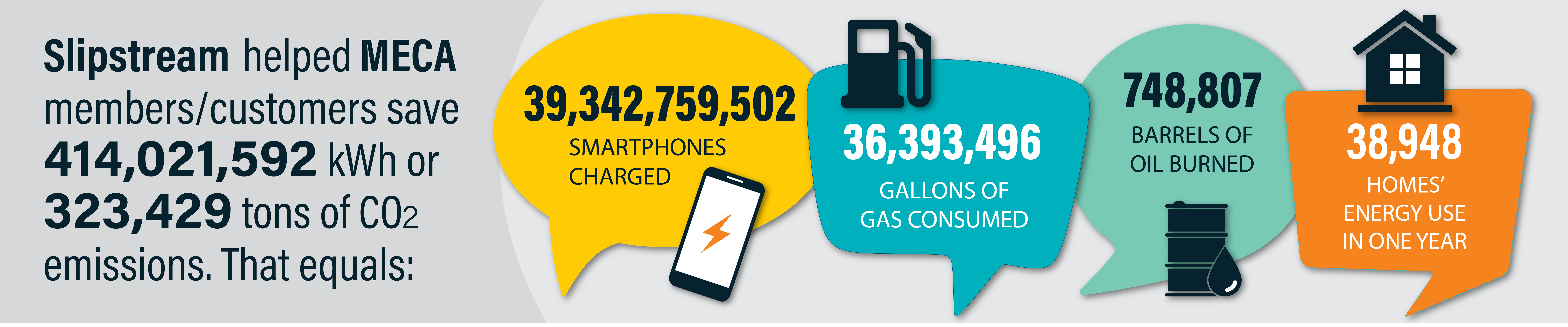 Slipstream helped MECA members/customers save 414,021,592 kWh or 323,429 tons of $CO_2$ emissions. That equals:

39,342,759,502
SMARTPHONES CHARGED

36,393,496
GALLONS OF GAS CONSUMED

748,807
BARRELS OF OIL BURNED

38,948
HOMES' ENERGY USE IN ONE YEAR